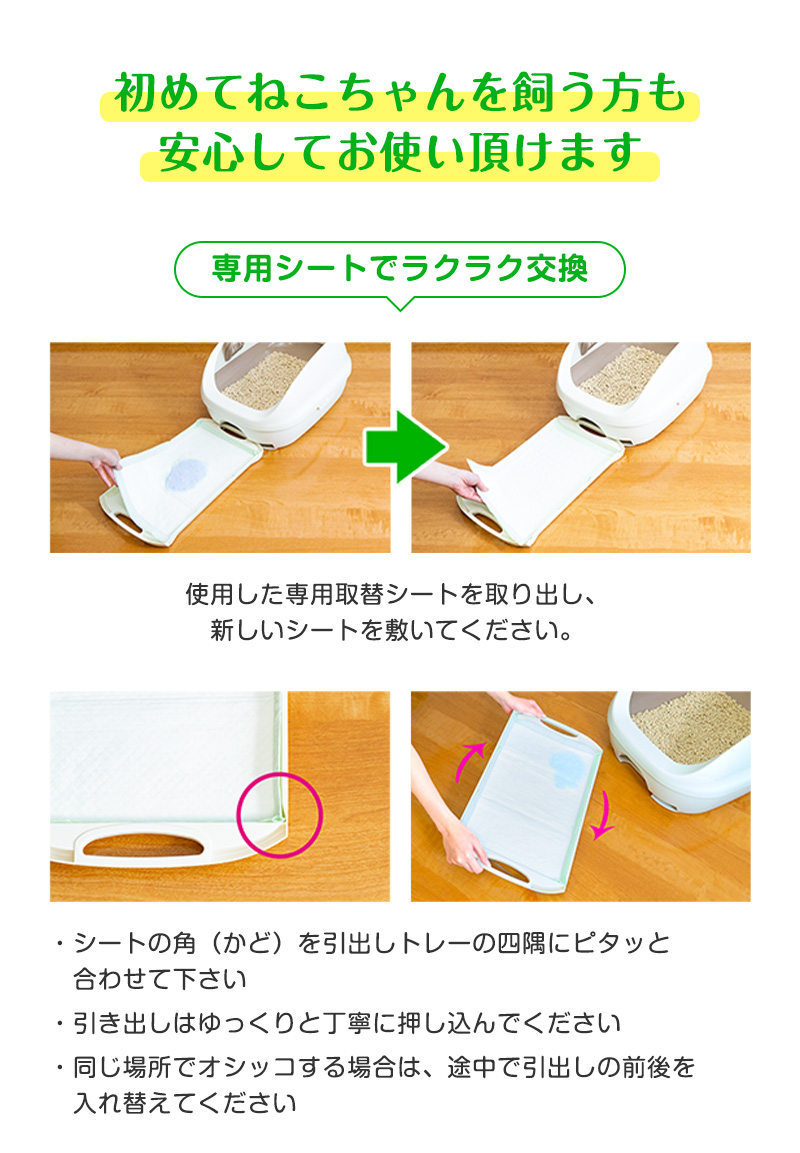 初めてねこちゃんを飼う方も
安心してお使い頂けます

専用シートでラクラク交換

使用した専用取替シートを取り出し、
新しいシートを敷いてください。

・シートの角（かど）を引出しトレーの四隅にピタッと合わせて下さい

・引き出しはゆっくりと丁寧に押し込んでください

・同じ場所でオシッコする場合は、途中で引出しの前後を入れ替えてください